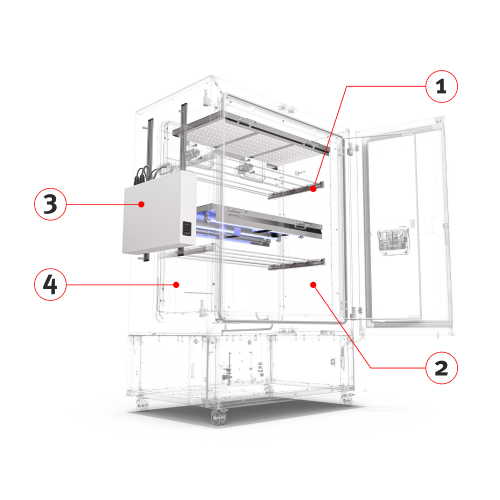 1

3

4

2